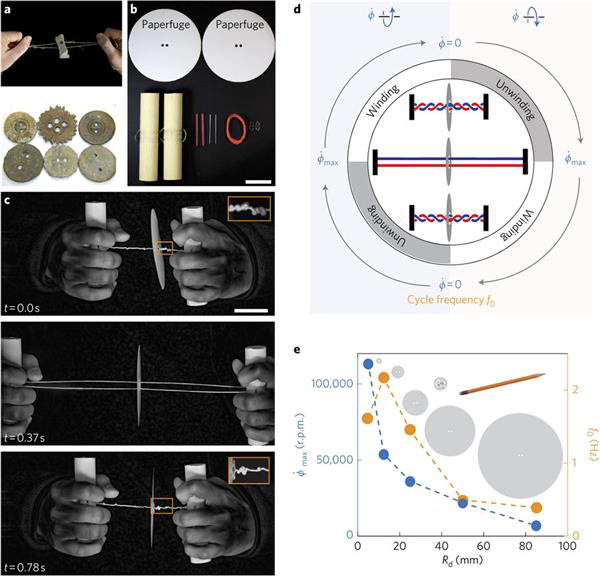 a

b

Paperfuge

Paperfuge

c

$t = 0.0$ s

$t = 0.37$ s

$t = 0.78$ s

d

$\dot{\phi}$

$\dot{\phi}$

$\dot{\phi} = 0$

Winding

Unwinding

$\dot{\phi}_{max}$

$\dot{\phi}_{max}$

Unwinding

Winding

$\dot{\phi} = 0$

Cycle frequency $f_0$

e

$\dot{\phi}_{max}$ (r.p.m.)

100,000

50,000

0

$f_0$ (Hz)

2

1

0

0

20

40

60

80

100

$R_d$ (mm)